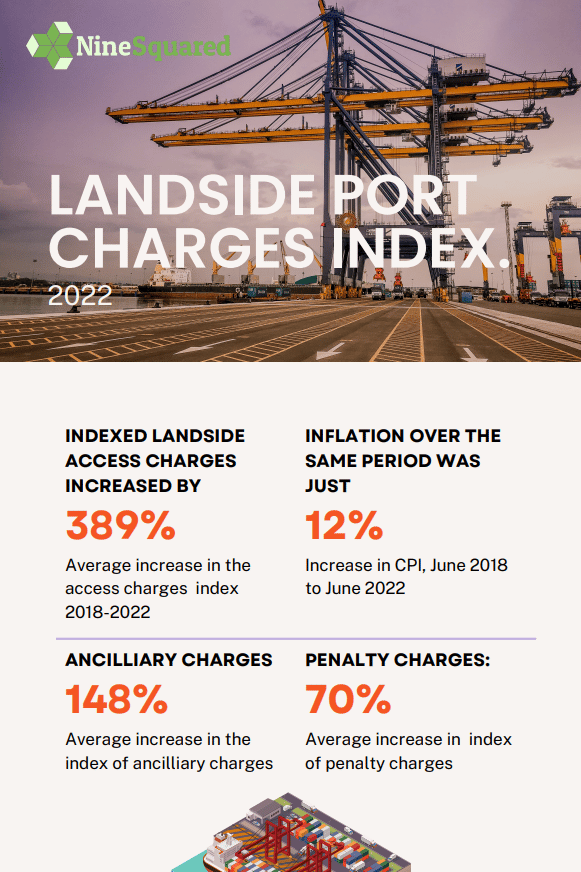 NineSquared

LANDSIDE PORT CHARGES INDEX.

2022

INDEXED LANDSIDE ACCESS CHARGES INCREASED BY

389%

Average increase in the access charges index 2018-2022

INFLATION OVER THE SAME PERIOD WAS JUST

12%

Increase in CPI, June 2018 to June 2022

ANCILLIARY CHARGES

148%

Average increase in the index of ancilliary charges

PENALTY CHARGES:

70%

Average increase in index of penalty charges